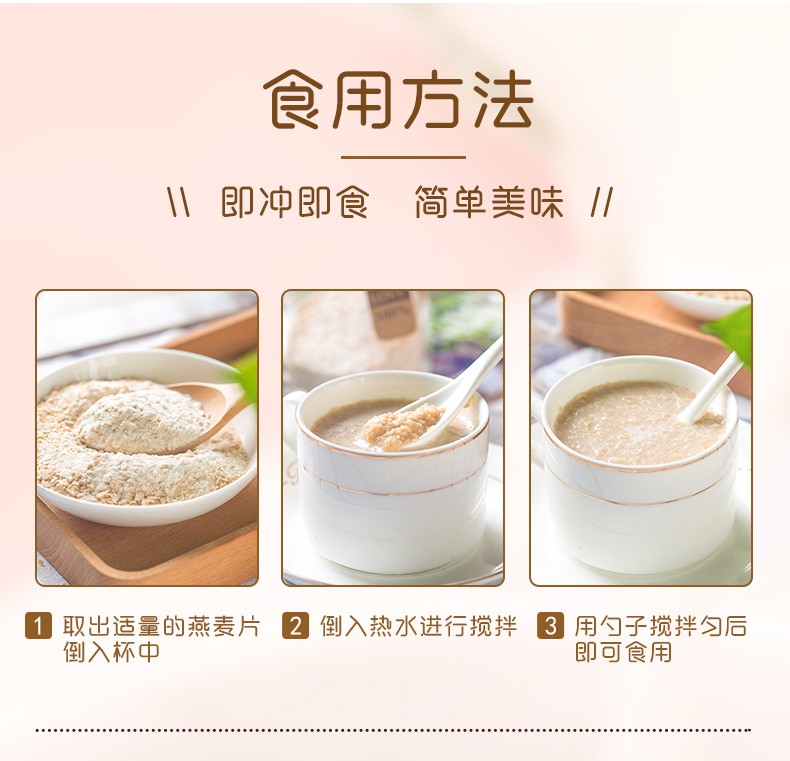 食用方法

\\ 即冲即食　简单美味 //

1 取出适量的燕麦片倒入杯中

2 倒入热水进行搅拌

3 用勺子搅拌匀后即可食用